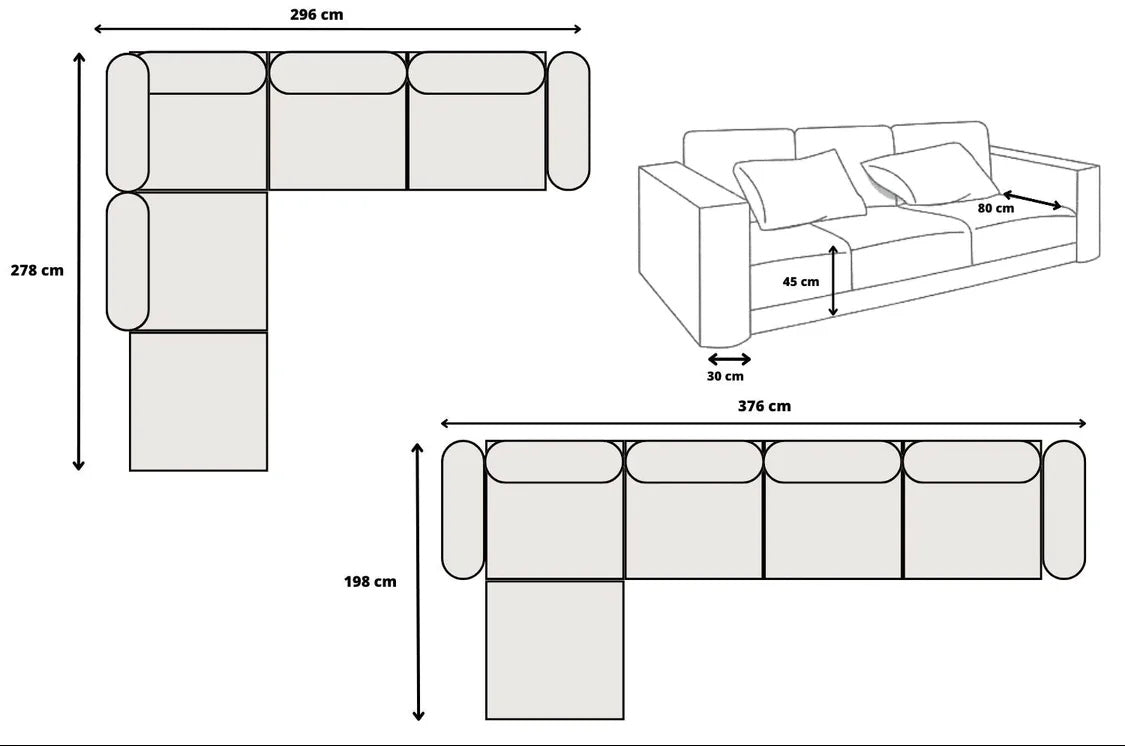 296 cm

278 cm

80 cm

45 cm

30 cm

376 cm

198 cm